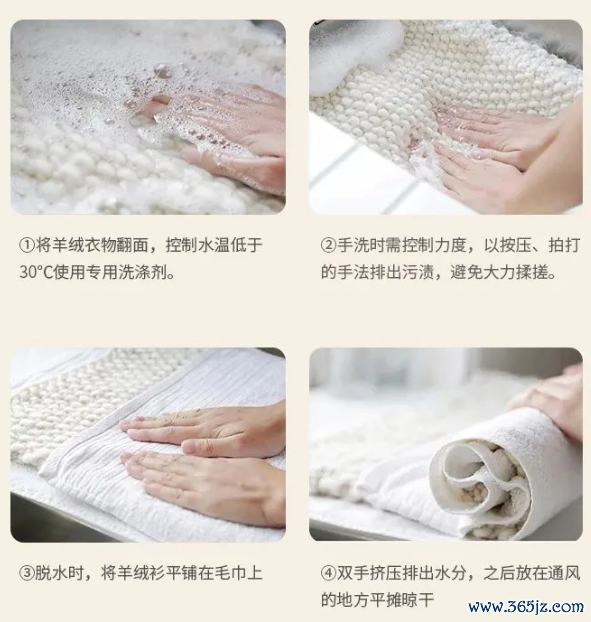 ①将羊绒衣物翻面，控制水温低于30°C使用专用洗涤剂。

②手洗时需控制力度，以按压、拍打的手法排出污渍，避免大力揉搓。

③脱水时，将羊绒衫平铺在毛巾上

④双手挤压排出水分，之后放在通风的地方平摊晾干

www.365jz.com